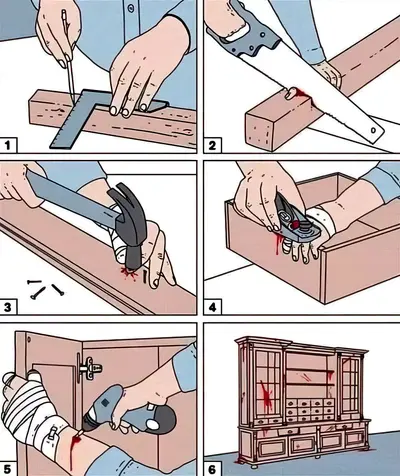 1

2

3

4

5

6